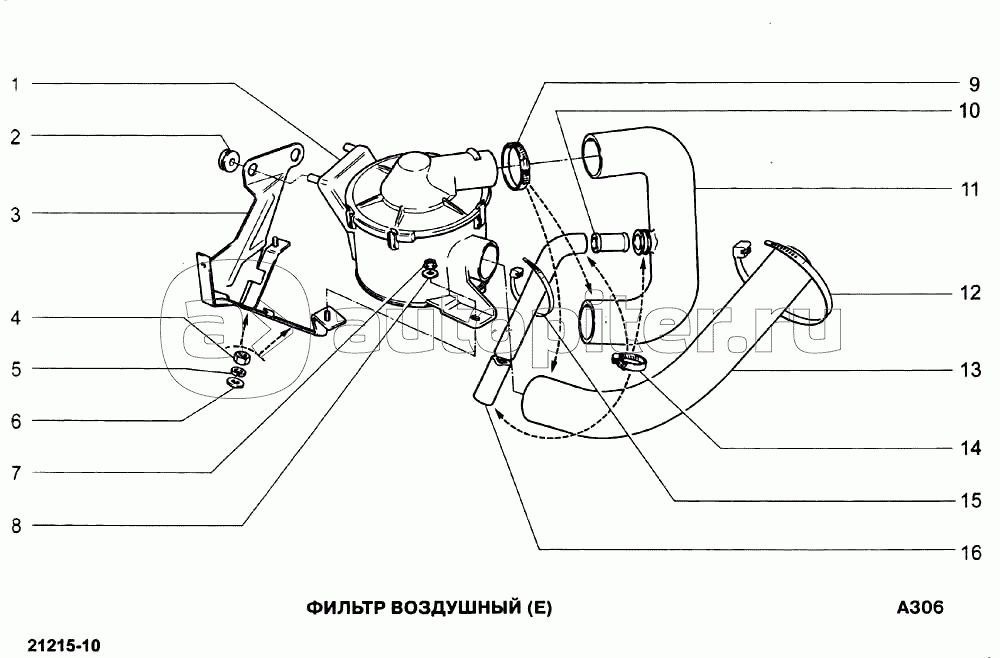 1
2
3
4
5
6
7
8
9
10
11
12
13
14
15
16

autopiter.ru

ФИЛЬТР ВОЗДУШНЫЙ (E)

A306

21215-10